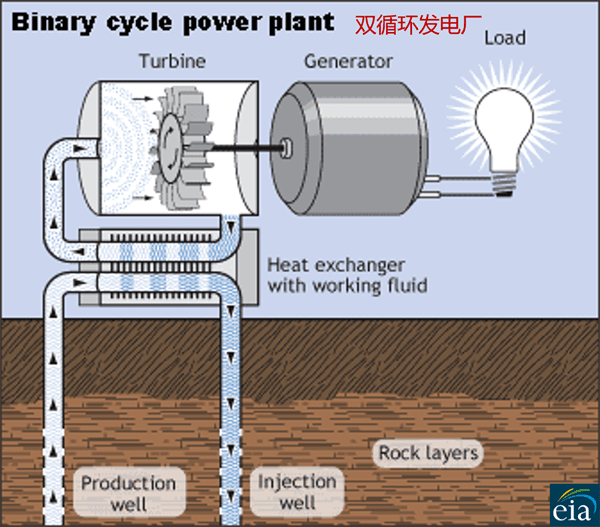 Binary cycle power plant 双循环发电厂

Load

Turbine

Generator

Heat exchanger with working fluid

Rock layers

Production well

Injection well

eia